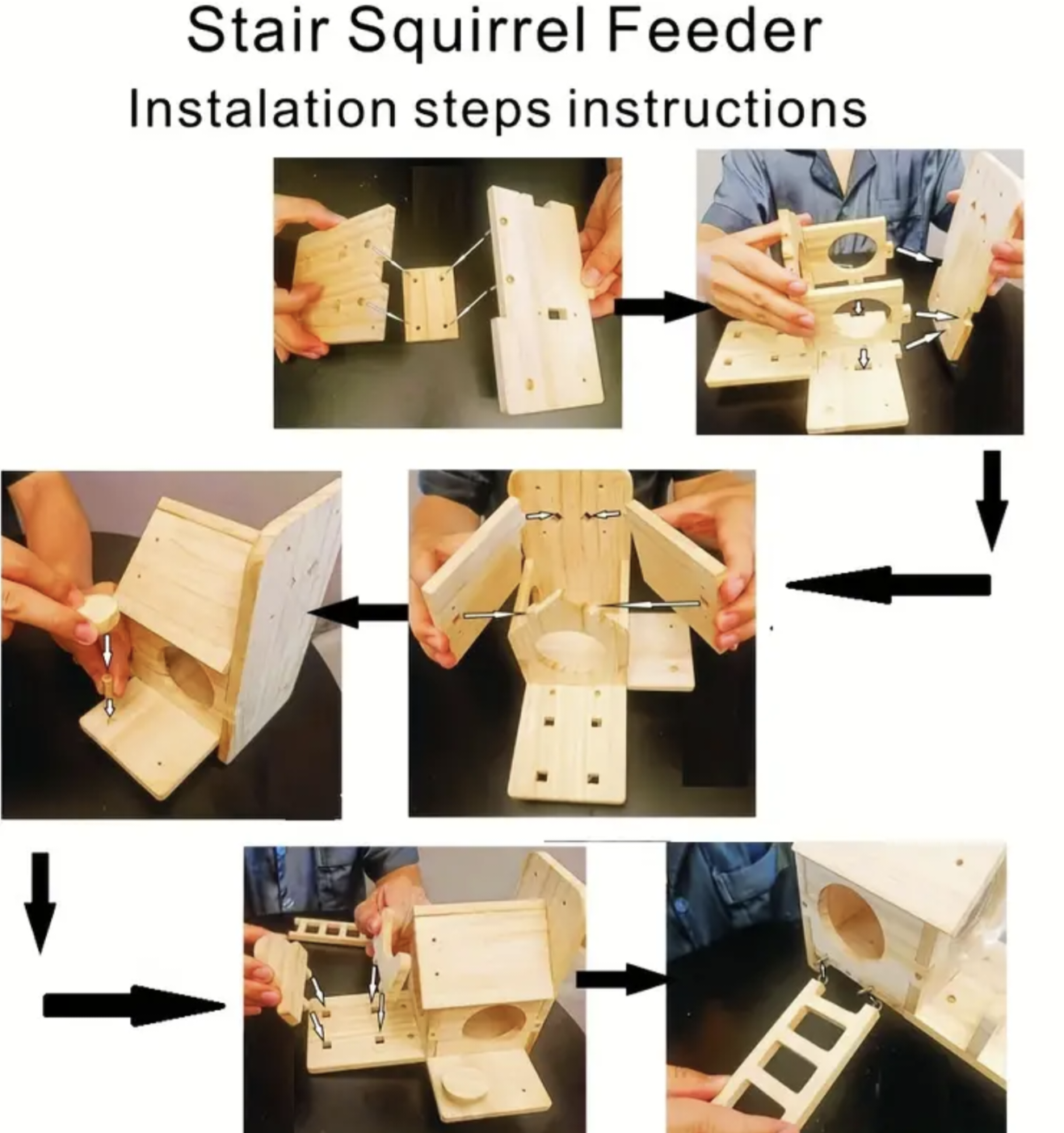 Stair Squirrel Feeder
Instalation steps instructions